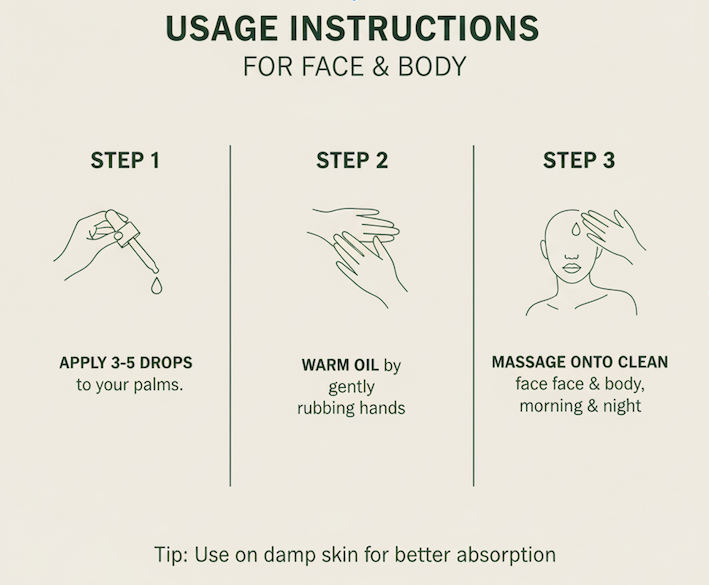 USAGE INSTRUCTIONS
FOR FACE & BODY

STEP 1

APPLY 3-5 DROPS to your palms.

STEP 2

WARM OIL by gently rubbing hands

STEP 3

MASSAGE ONTO CLEAN face face & body, morning & night

Tip: Use on damp skin for better absorption