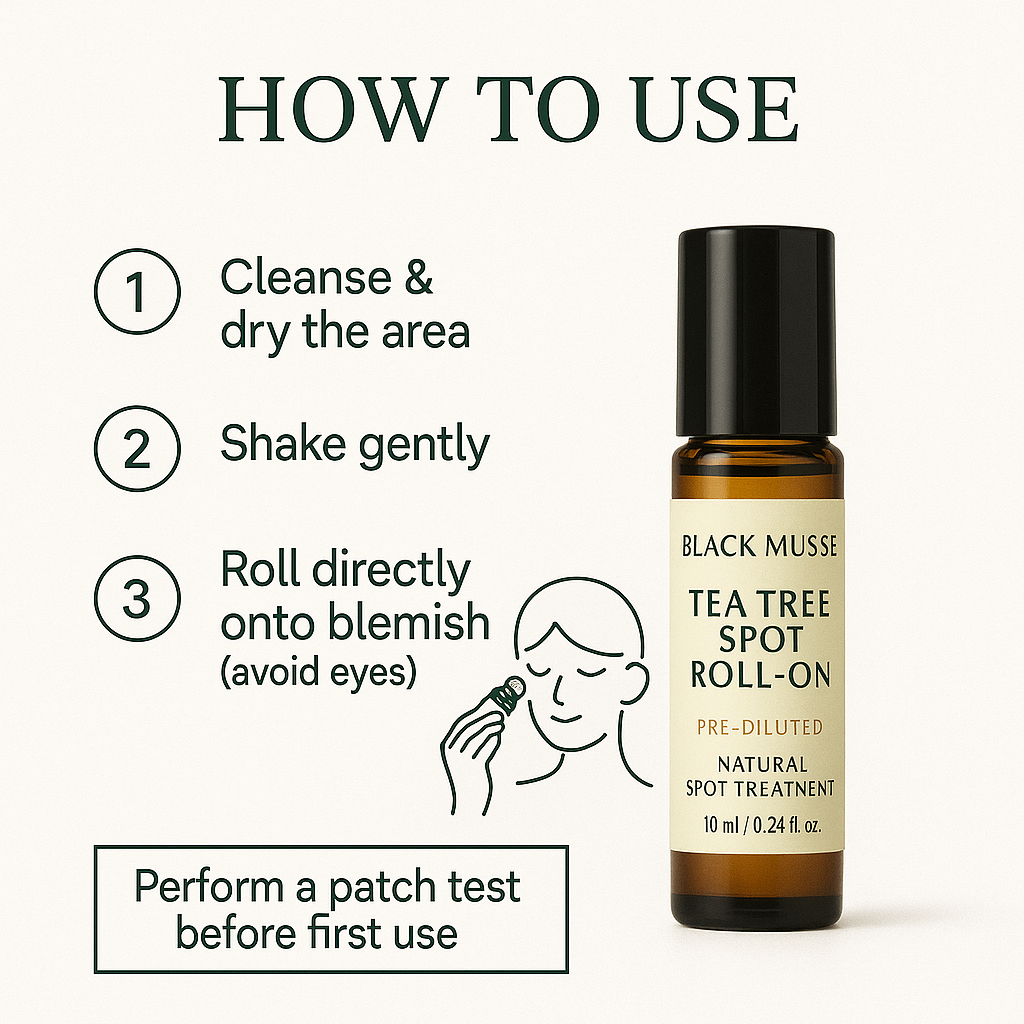 HOW TO USE

1 Cleanse & dry the area

2 Shake gently

3 Roll directly onto blemish (avoid eyes)

Perform a patch test before first use

BLACK MUSSE

TEA TREE SPOT ROLL-ON

PRE-DILUTED

NATURAL SPOT TREATNENT

10 ml / 0.24 fl. oz.