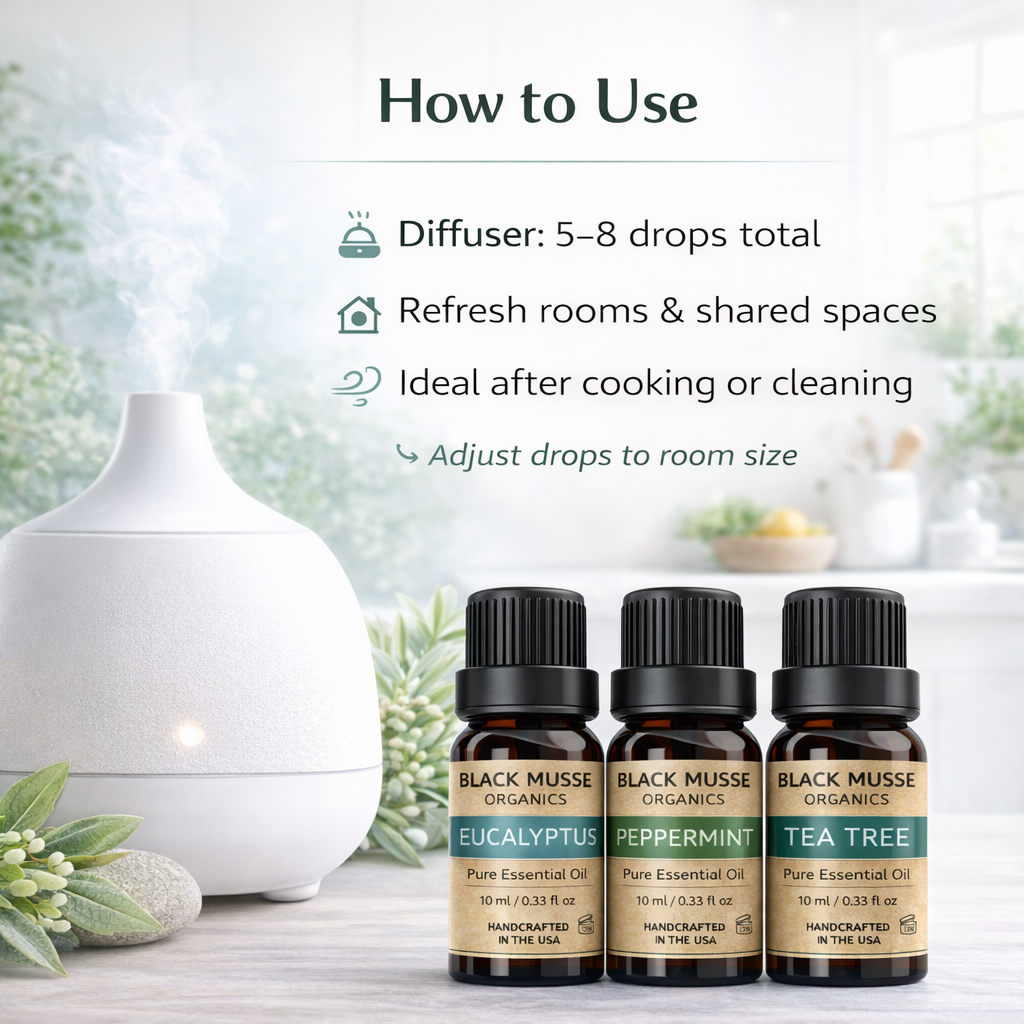 How to Use

Diffuser: 5–8 drops total

Refresh rooms & shared spaces

Ideal after cooking or cleaning

Adjust drops to room size

BLACK MUSSE ORGANICS
EUCALYPTUS
Pure Essential Oil
10 ml / 0.33 fl oz
HANDCRAFTED IN THE USA

BLACK MUSSE ORGANICS
PEPPERMINT
Pure Essential Oil
10 ml / 0.33 fl oz
HANDCRAFTED IN THE USA

BLACK MUSSE ORGANICS
TEA TREE
Pure Essential Oil
10 ml / 0.33 fl oz
HANDCRAFTED IN THE USA